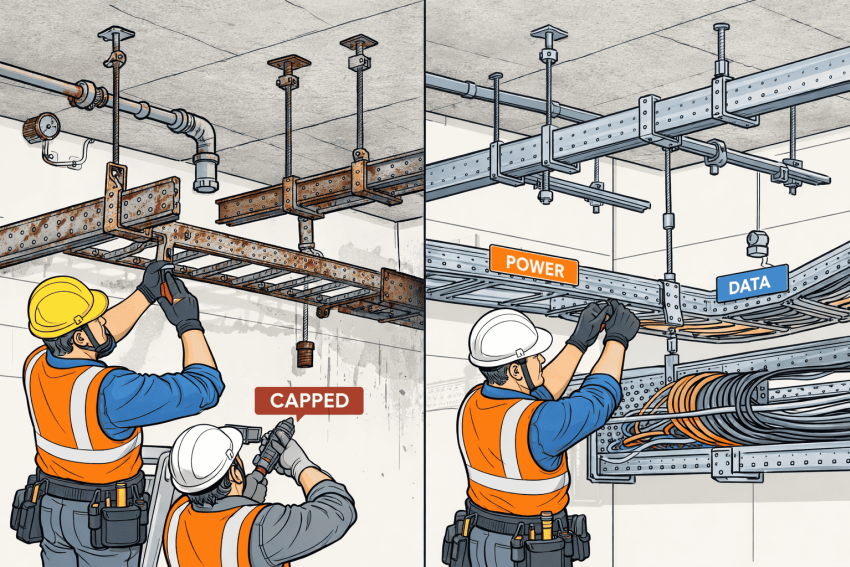 CAPPED

POWER

DATA